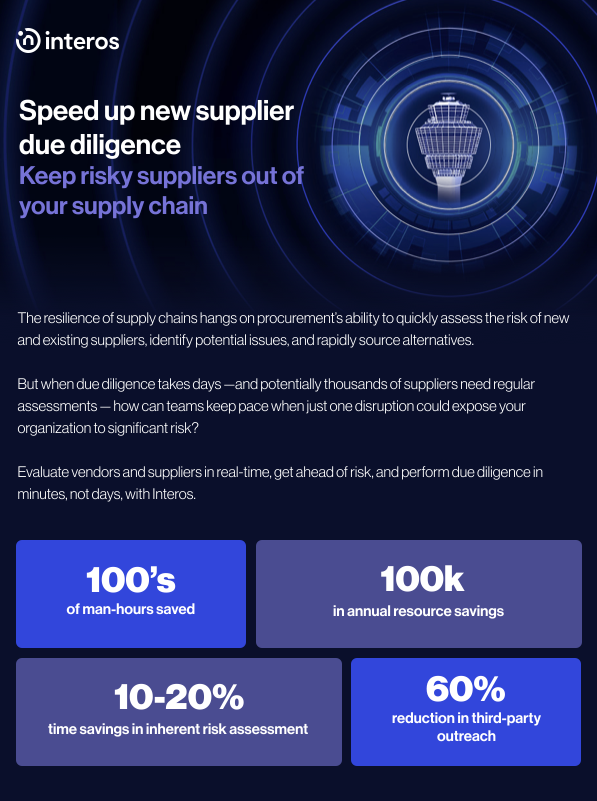 interos

Speed up new supplier due diligence
Keep risky suppliers out of your supply chain

The resilience of supply chains hangs on procurement's ability to quickly assess the risk of new and existing suppliers, identify potential issues, and rapidly source alternatives.

But when due diligence takes days —and potentially thousands of suppliers need regular assessments — how can teams keep pace when just one disruption could expose your organization to significant risk?

Evaluate vendors and suppliers in real-time, get ahead of risk, and perform due diligence in minutes, not days, with Interos.

100's
of man-hours saved

100k
in annual resource savings

10-20%
time savings in inherent risk assessment

60%
reduction in third-party outreach